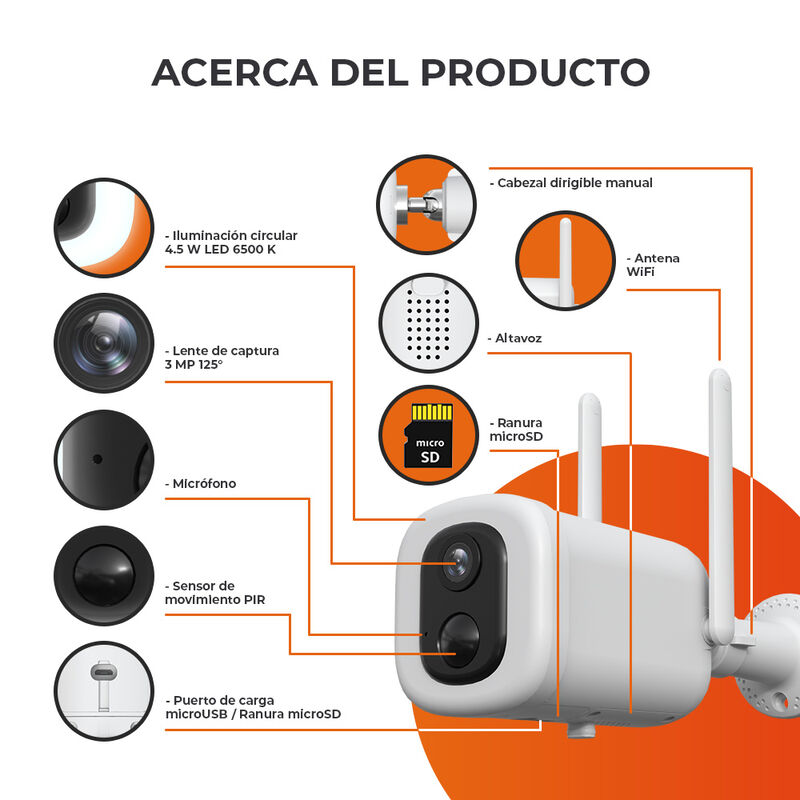 ACERCA DEL PRODUCTO

- Iluminación circular
4.5 W LED 6500 K

- Lente de captura
3 MP 125°

- Micrófono

- Sensor de
movimiento PIR

- Puerto de carga
microUSB / Ranura microSD

- Cabezal dirigible manual

- Antena
WiFi

- Altavoz

micro
SD

- Ranura
microSD