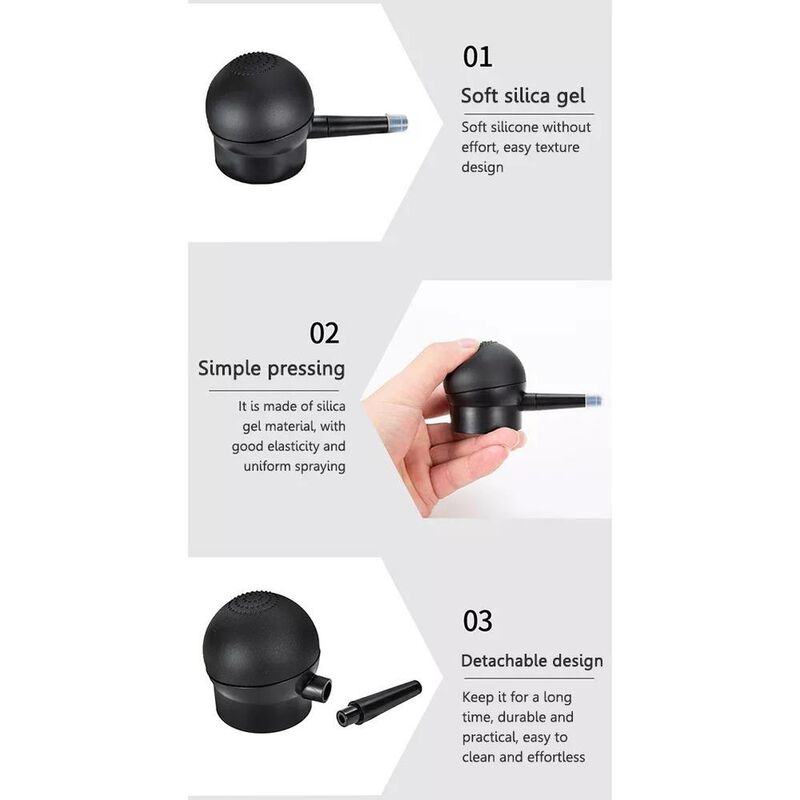 01

Soft silica gel

Soft silicone without effort, easy texture design

02

Simple pressing

It is made of silica gel material, with good elasticity and uniform spraying

03

Detachable design

Keep it for a long time, durable and practical, easy to clean and effortless