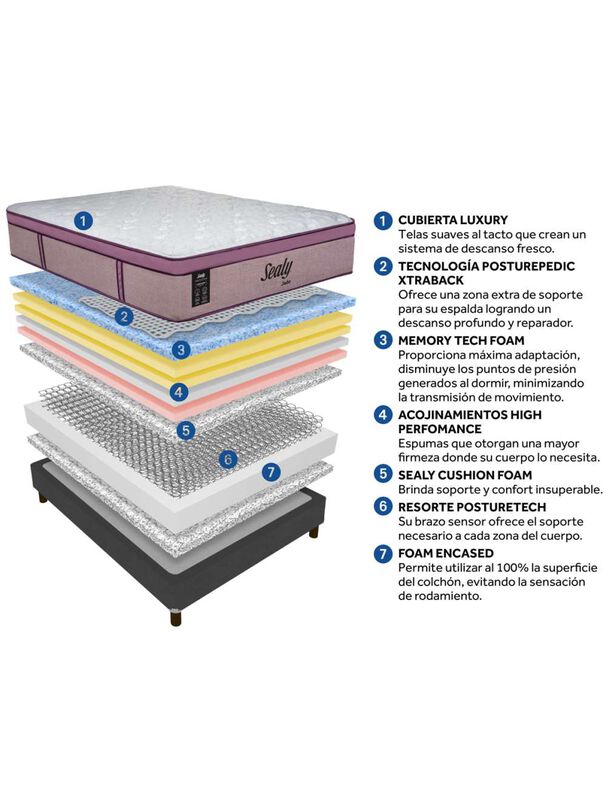 1

Sealy

2

3

4

5

6

7

1 CUBIERTA LUXURY
Telas suaves al tacto que crean un sistema de descanso fresco.

2 TECNOLOGÍA POSTUREPEDIC XTRABACK
Ofrece una zona extra de soporte para su espalda logrando un descanso profundo y reparador.

3 MEMORY TECH FOAM
Proporciona máxima adaptación, disminuye los puntos de presión generados al dormir, minimizando la transmisión de movimiento.

4 ACOJINAMIENTOS HIGH PERFOMANCE
Espumas que otorgan una mayor firmeza donde su cuerpo lo necesita.

5 SEALY CUSHION FOAM
Brinda soporte y confort insuperable.

6 RESORTE POSTURETECH
Su brazo sensor ofrece el soporte necesario a cada zona del cuerpo.

7 FOAM ENCASED
Permite utilizar al 100% la superficie del colchón, evitando la sensación de rodamiento.