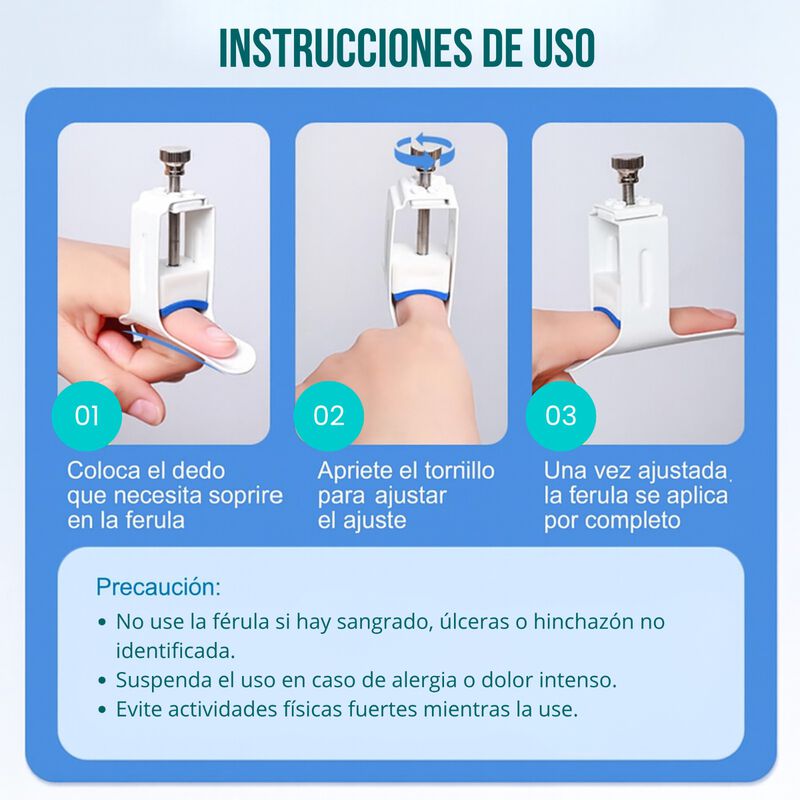 INSTRUCCIONES DE USO

01

Coloca el dedo que necesita soprire en la ferula

02

Apriete el torniillo para ajustar el ajuste

03

Una vez ajustada la ferula se aplica por completo

Precaución:

• No use la férula si hay sangrado, úlceras o hinchazón no identificada.
• Suspenda el uso en caso de alergia o dolor intenso.
• Evite actividades físicas fuertes mientras la use.