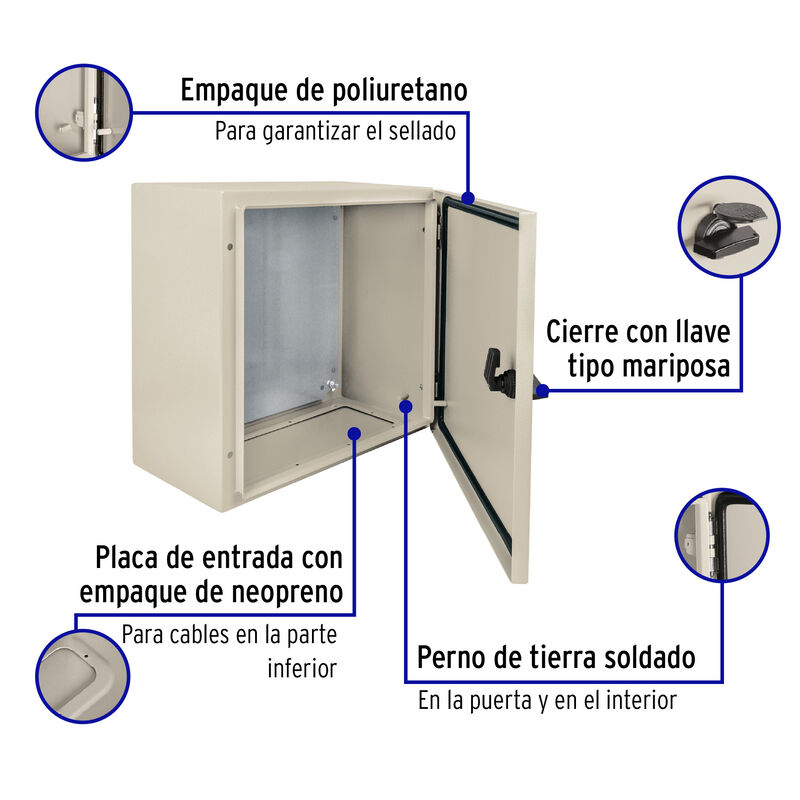 Empaque de poliuretano
Para garantizar el sellado

Cierre con llave tipo mariposa

Placa de entrada con empaque de neopreno
Para cables en la parte inferior

Perno de tierra soldado
En la puerta y en el interior