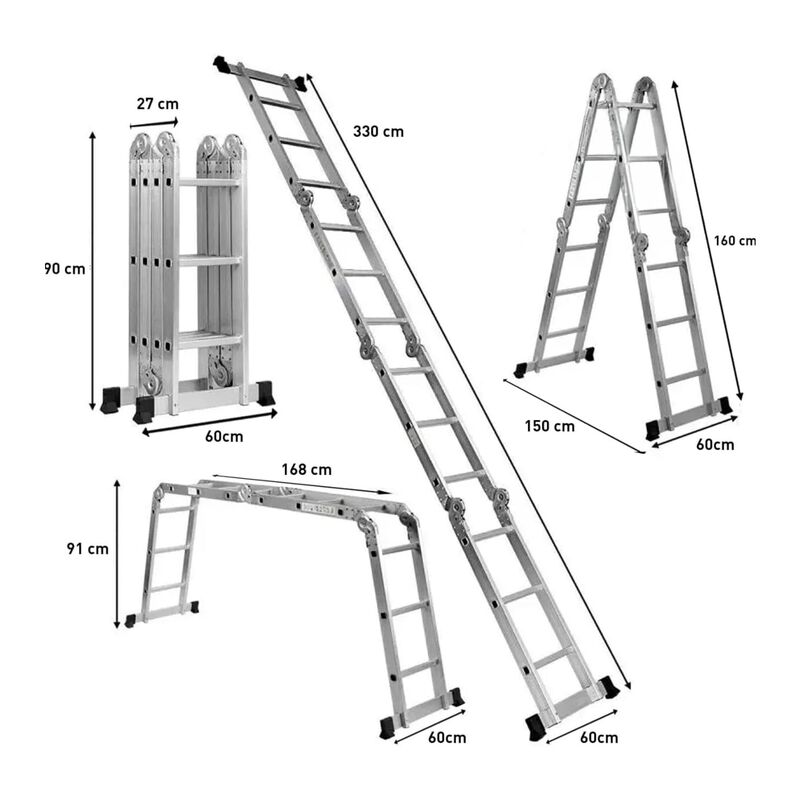 27 cm
90 cm
60cm
330 cm
160 cm
150 cm
60cm
168 cm
91 cm
60cm
60cm