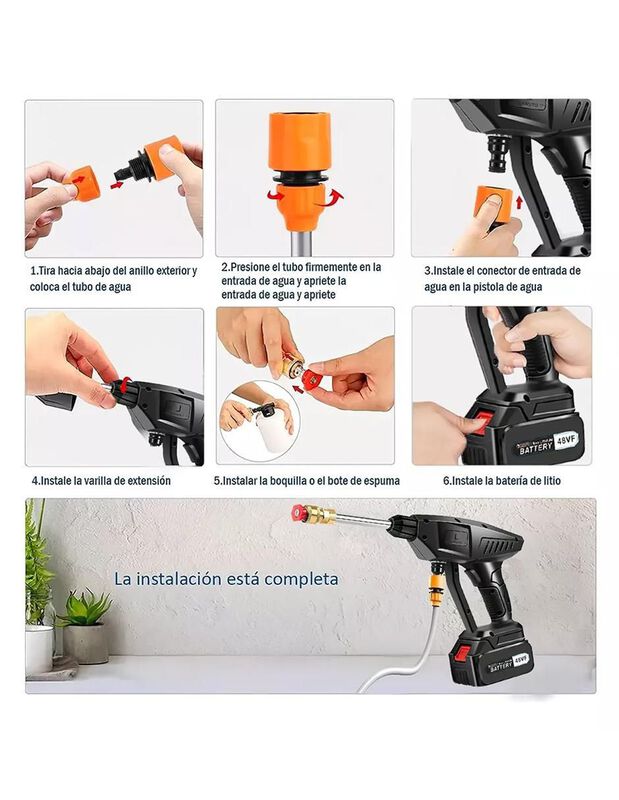 1.Tira hacia abajo del anillo exterior y coloca el tubo de agua

2.Presione el tubo firmemente en la entrada de agua y apriete la entrada de agua y apriete

3.Instale el conector de entrada de agua en la pistola de agua

4.Instale la varilla de extensión

5.Instalar la boquilla o el bote de espuma

BATTERY 48VF

6.Instale la batería de litio

La instalación está completa

BATTERY 48VF