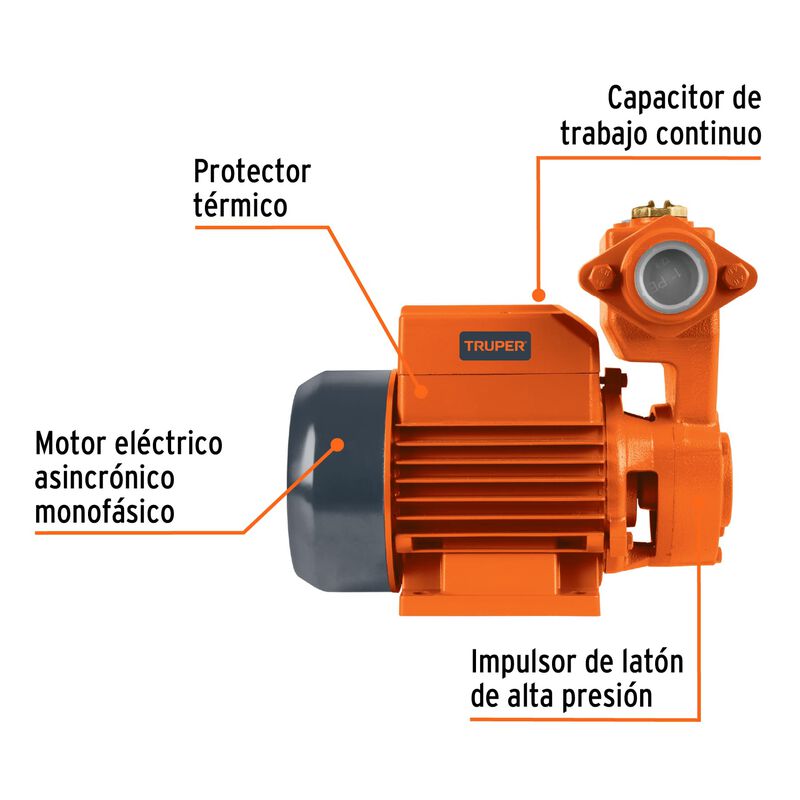 Capacitor de trabajo continuo

Protector térmico

TRUPER

Motor eléctrico asincrónico monofásico

Impulsor de latón de alta presión