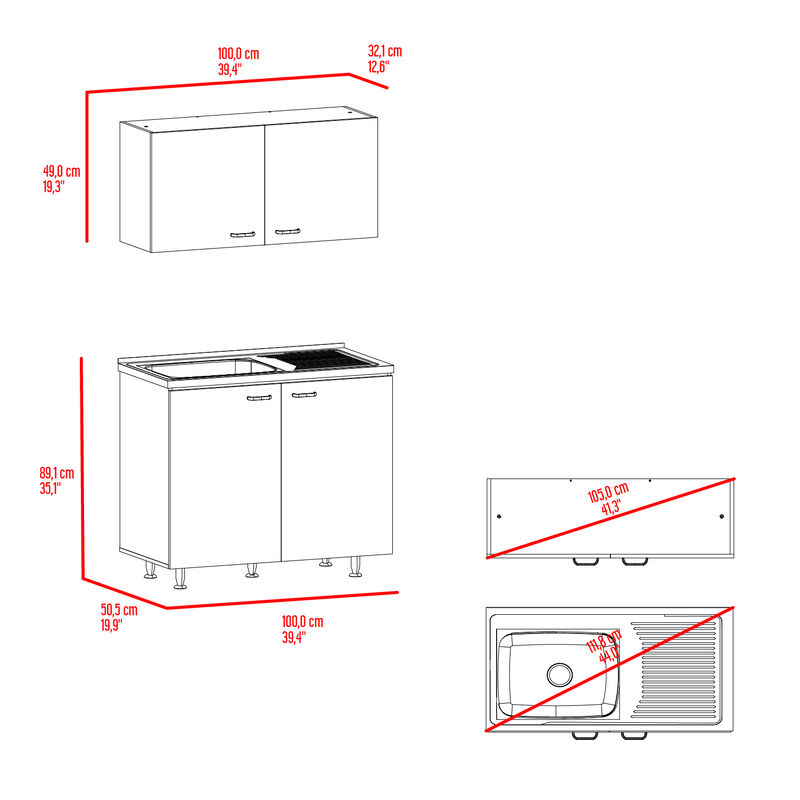 100,0 cm
39,4"

32,1 cm
12,6"

49,0 cm
19,3"

89,1 cm
35,1"

50,5 cm
19,9"

100,0 cm
39,4"

105,0 cm
41,3"

111,8 cm
44,0"