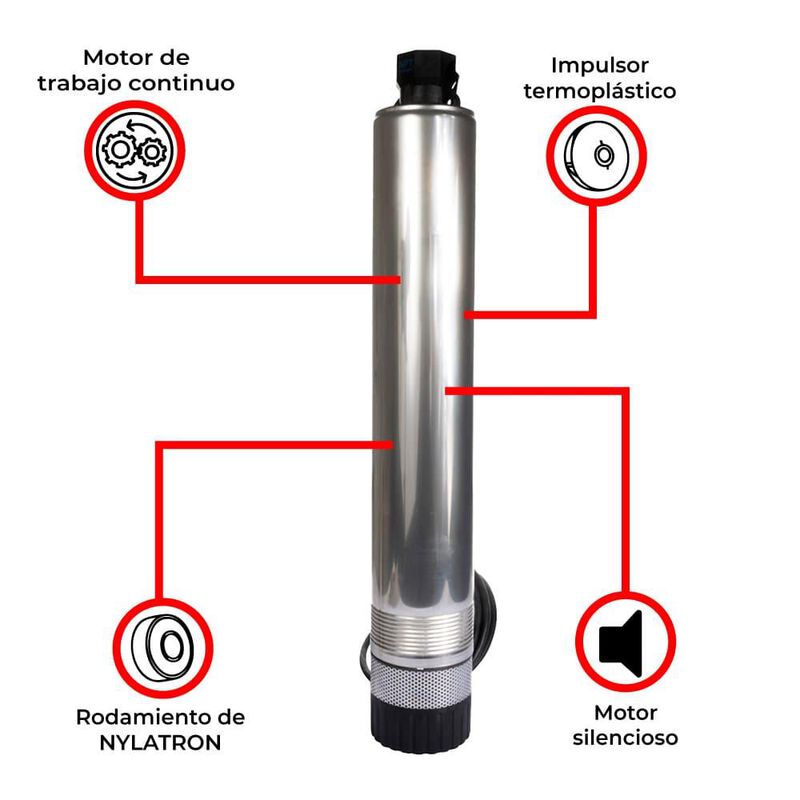 Motor de trabajo continuo

Impulsor termoplástico

Rodamiento de NYLATRON

Motor silencioso