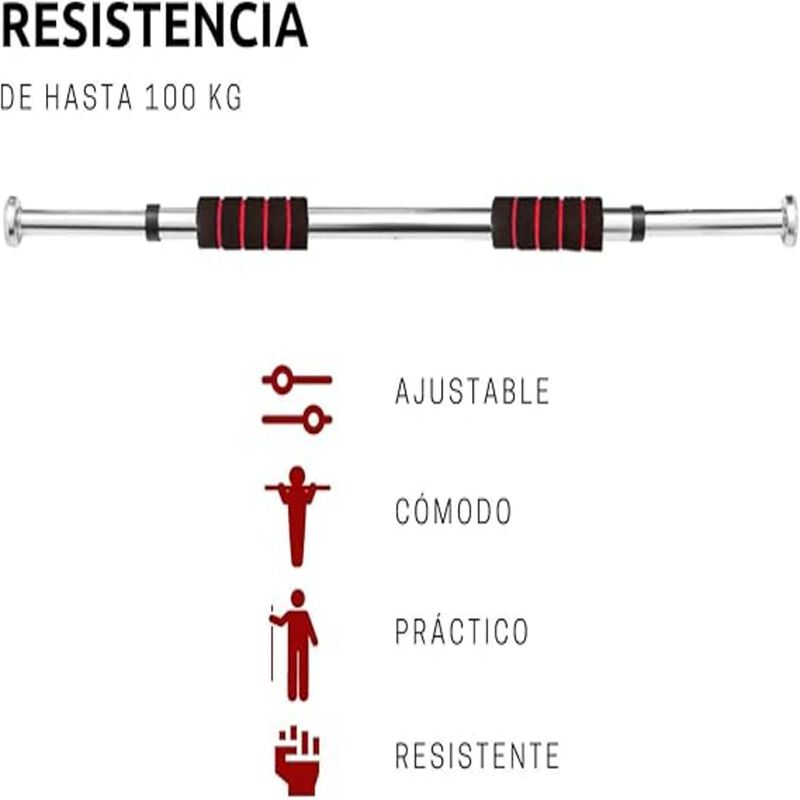 RESISTENCIA

DE HASTA 100 KG

AJUSTABLE

CÓMODO

PRÁCTICO

RESISTENTE