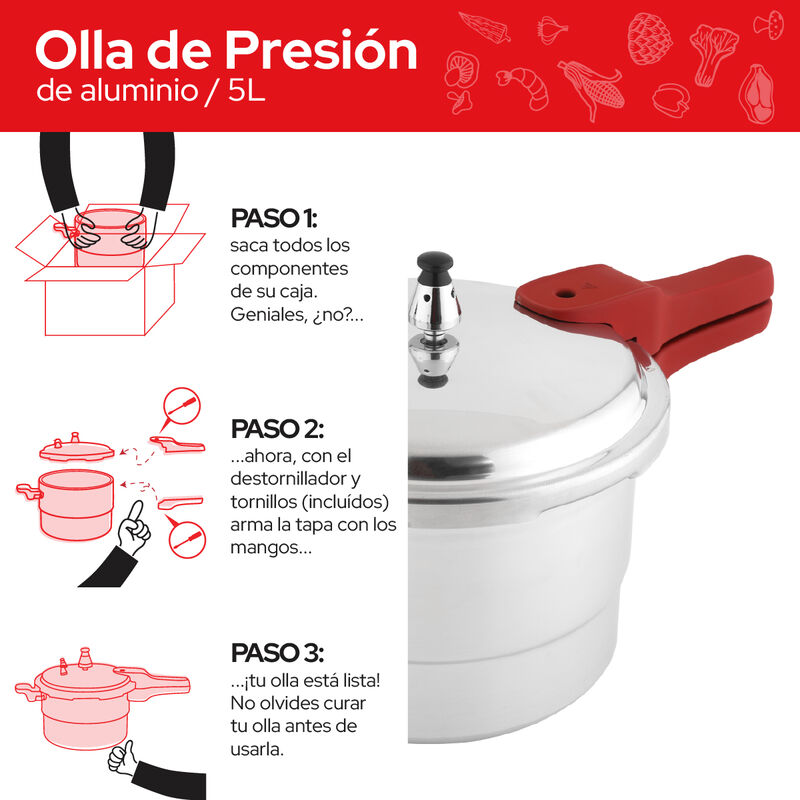 Olla de Presión
de aluminio / 5L

PASO 1:
saca todos los componentes de su caja. Geniales, ¿no?...

PASO 2:
...ahora, con el destornillador y tornillos (incluídos) arma la tapa con los mangos...

PASO 3:
...¡tu olla está lista! No olvides curar tu olla antes de usarla.