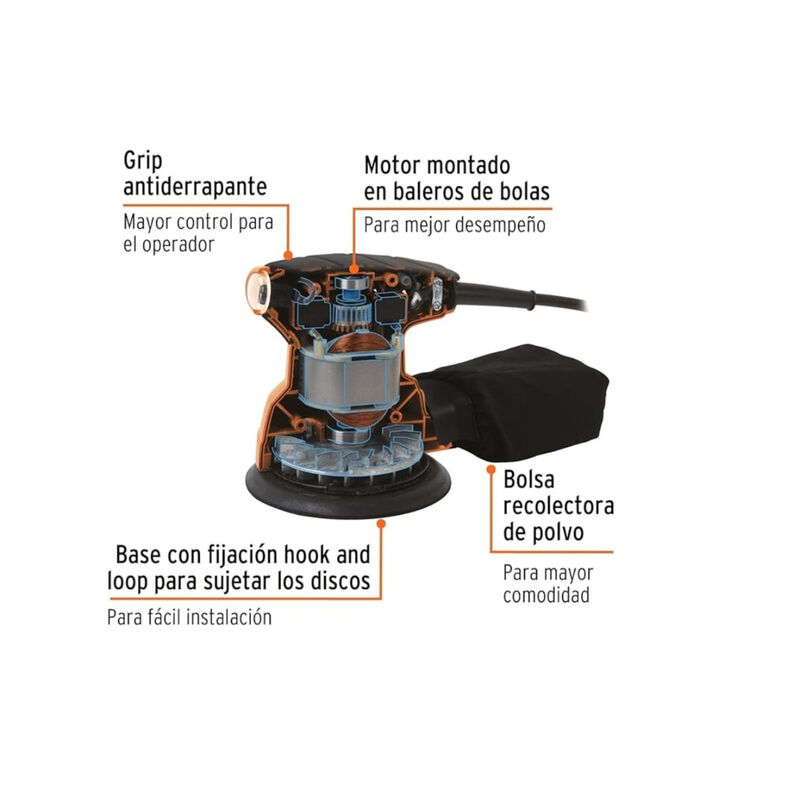 Grip antiderrapante

Mayor control para el operador

Motor montado en baleros de bolas

Para mejor desempeño

Bolsa recolectora de polvo

Para mayor comodidad

Base con fijación hook and loop para sujetar los discos

Para fácil instalación