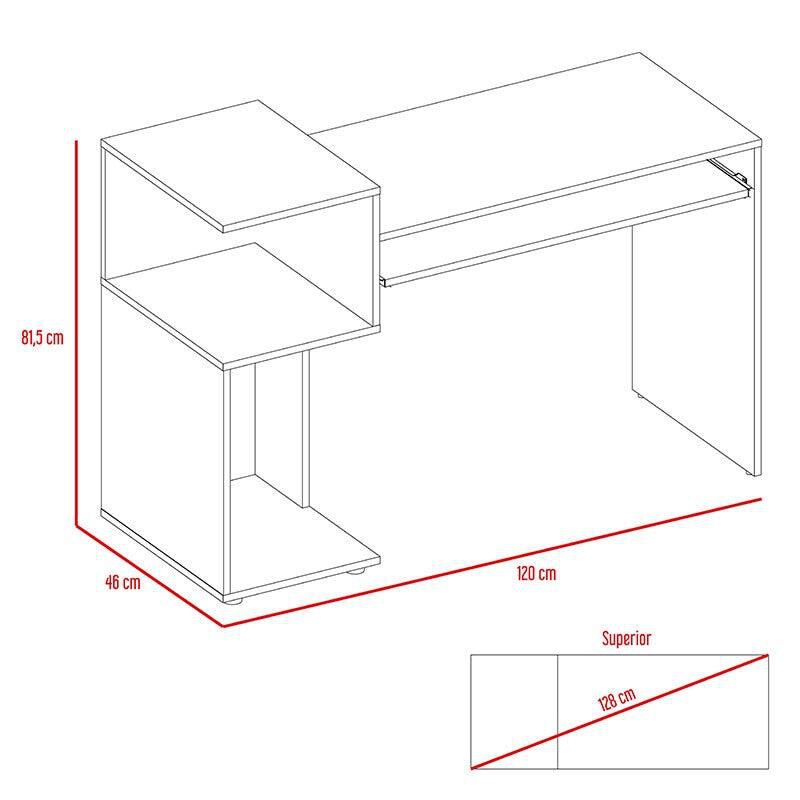 81,5 cm

46 cm

120 cm

Superior

128 cm