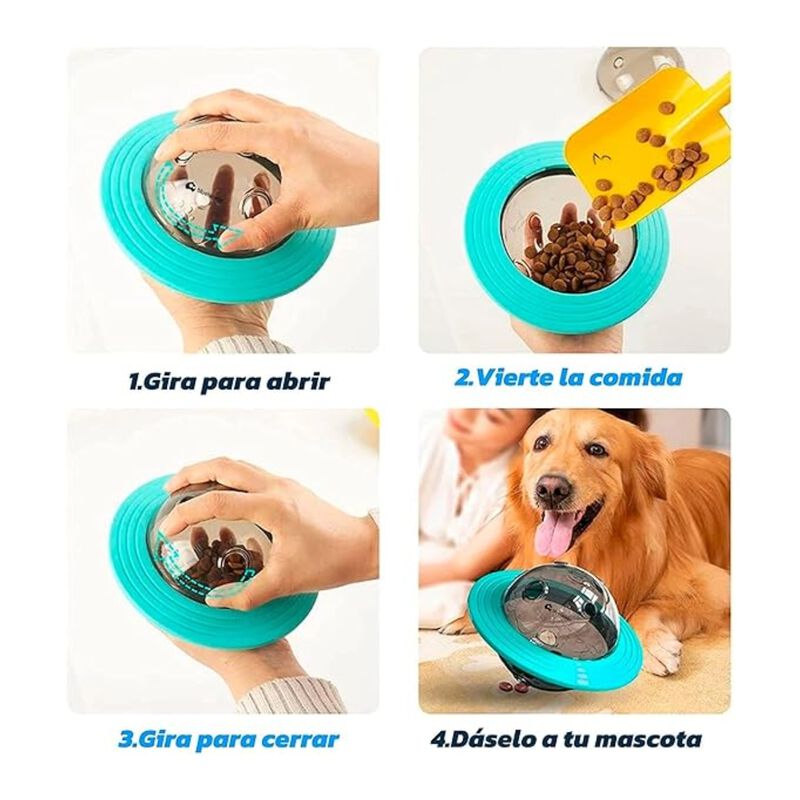 1.Gira para abrir

2.Vierte la comida

3.Gira para cerrar

4.Dáselo a tu mascota