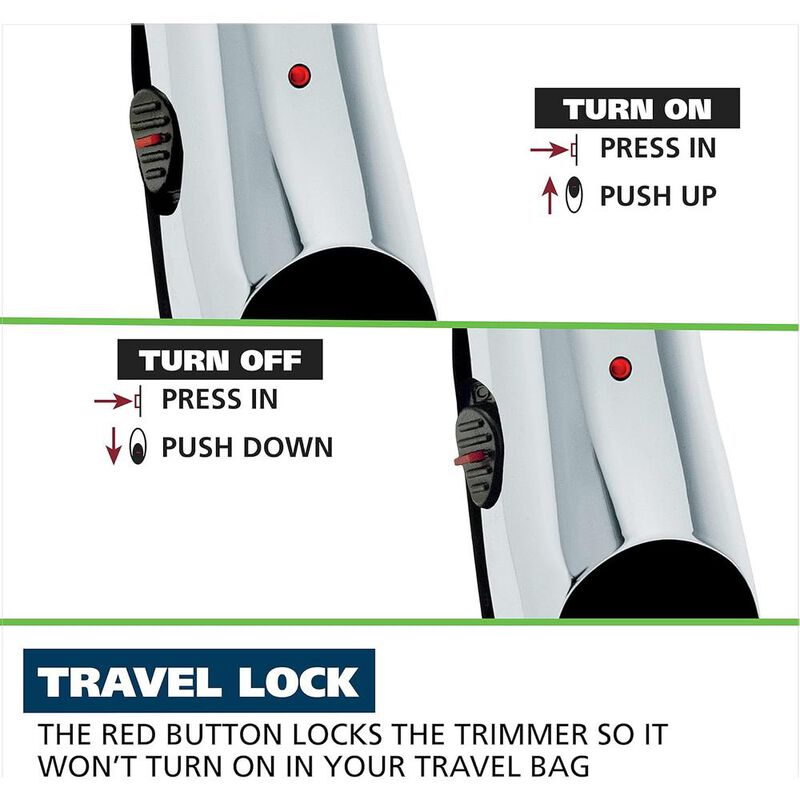 TURN ON
PRESS IN
PUSH UP

TURN OFF
PRESS IN
PUSH DOWN

TRAVEL LOCK
THE RED BUTTON LOCKS THE TRIMMER SO IT WON'T TURN ON IN YOUR TRAVEL BAG