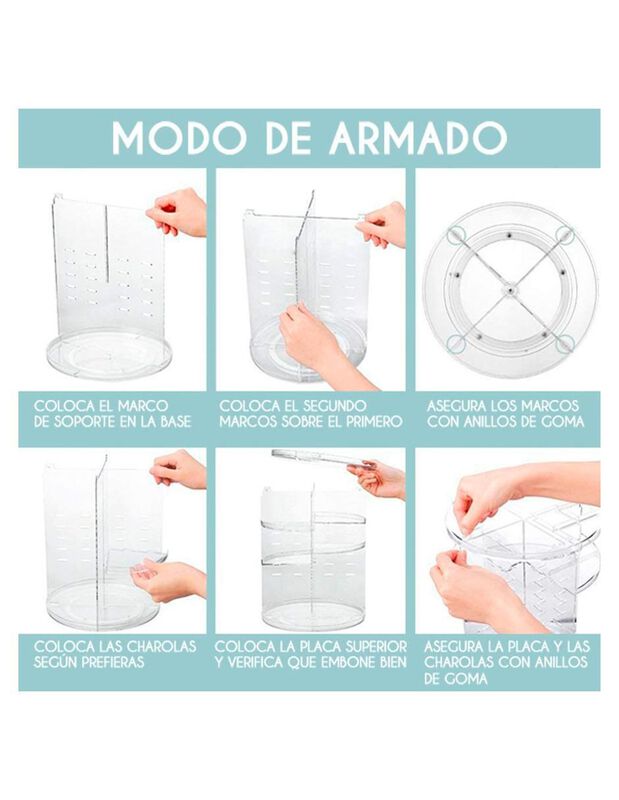 MODO DE ARMADO

COLOCA EL MARCO DE SOPORTE EN LA BASE

COLOCA EL SEGUNDO MARCOS SOBRE EL PRIMERO

ASEGURA LOS MARCOS CON ANILLOS DE GOMA

COLOCA LAS CHAROLAS SEGÚN PREFIERAS

COLOCA LA PLACA SUPERIOR Y VERIFICA QUE EMBONE BIEN

ASEGURA LA PLACA Y LAS CHAROLAS CON ANILLOS DE GOMA